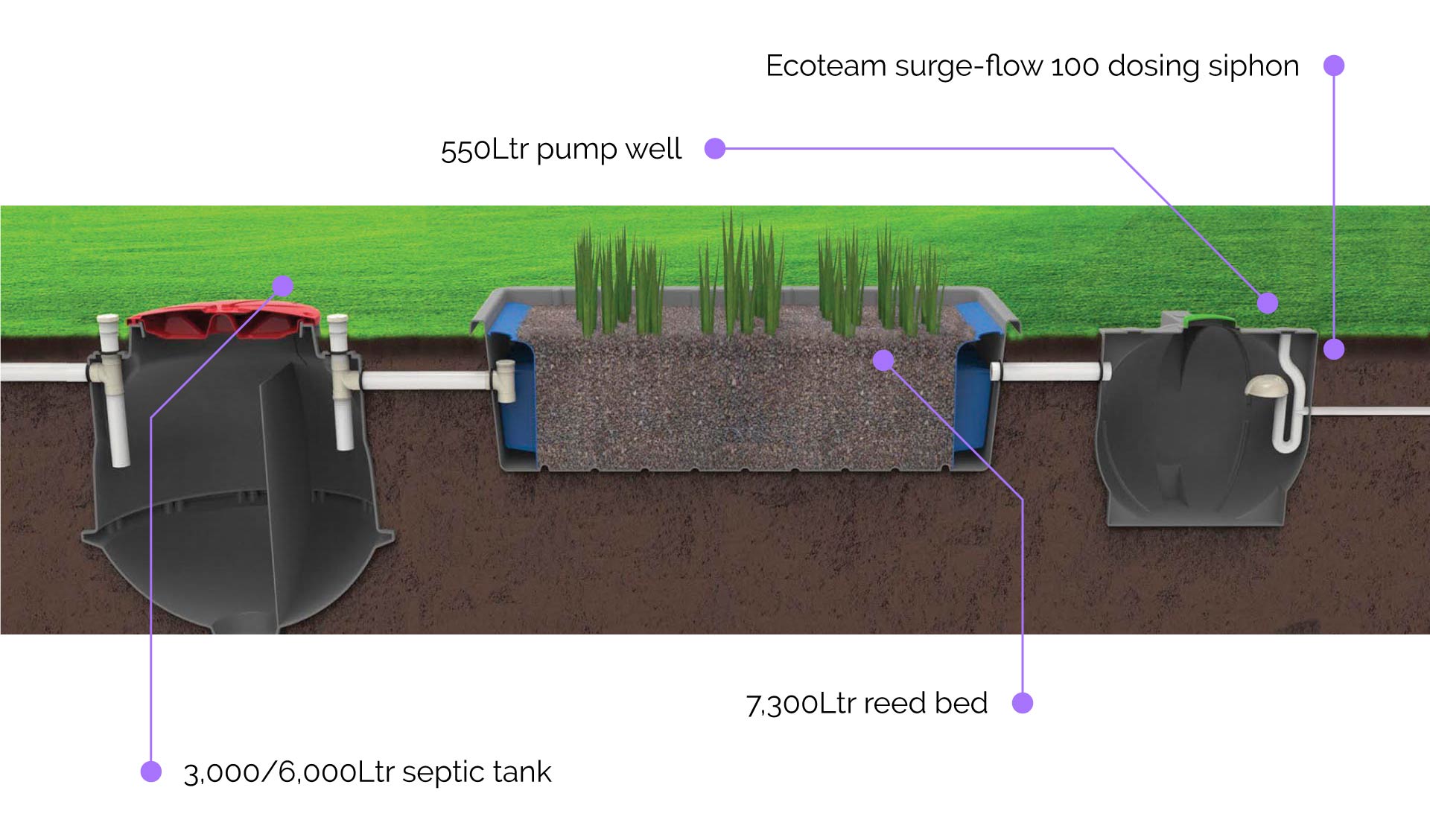 Ecoteam surge-flow 100 dosing siphon

550Ltr pump well

7,300Ltr reed bed

3,000/6,000Ltr septic tank